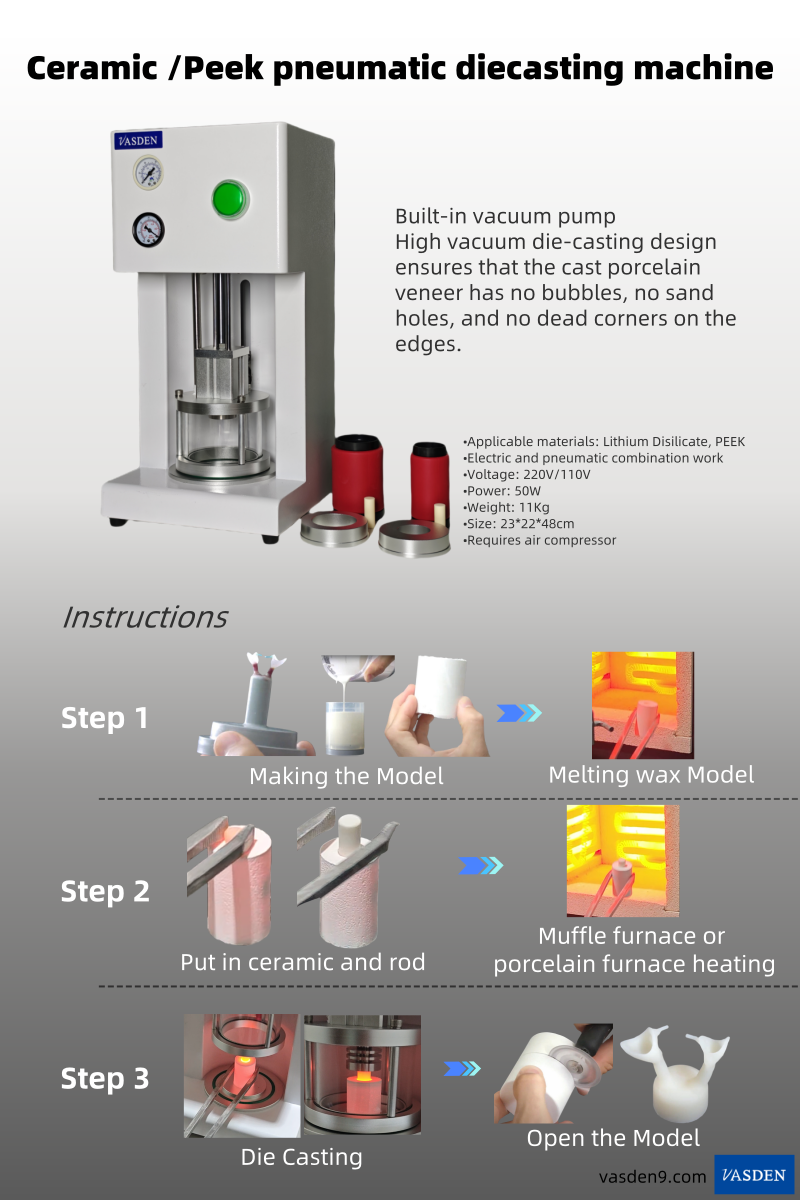 Ceramic /Peek pneumatic diecasting machine

VASDEN

Built-in vacuum pump
High vacuum die-casting design ensures that the cast porcelain veneer has no bubbles, no sand holes, and no dead corners on the edges.

•Applicable materials: Lithium Disilicate, PEEK
•Electric and pneumatic combination work
•Voltage: 220V/110V
•Power: 50W
•Weight: 11Kg
•Size: 23*22*48cm
•Requires air compressor

Instructions

Step 1
Making the Model
Melting wax Model

Step 2
Put in ceramic and rod
Muffle furnace or porcelain furnace heating

Step 3
Die Casting
Open the Model

vasden9.com VASDEN